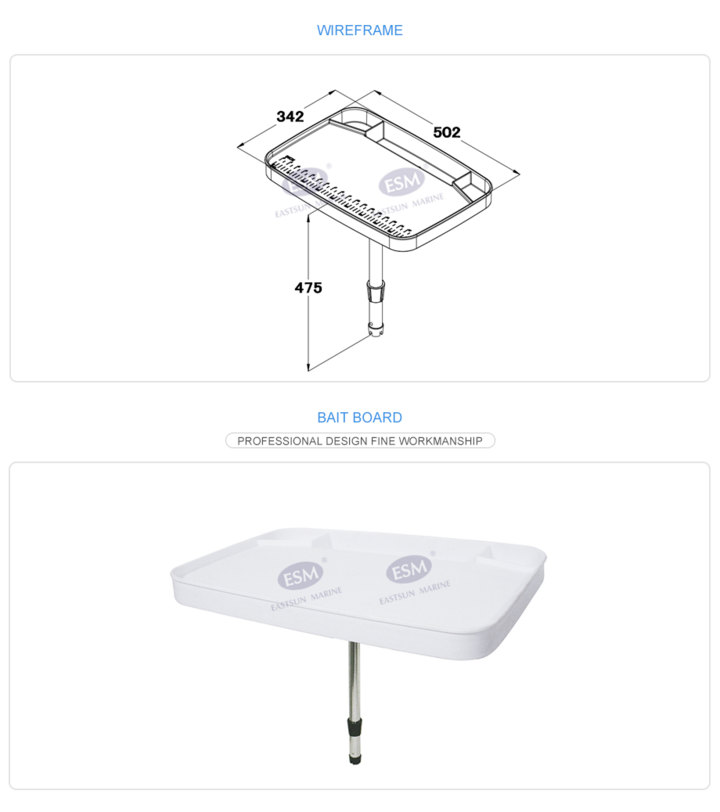 WIREFRAME

342

502

ESM
EASTSUN MARINE

ESM
EASTSUN MARINE

475

BAIT BOARD

PROFESSIONAL DESIGN FINE WORKMANSHIP

ESM
EASTSUN MARINE

ESM
EASTSUN MARINE