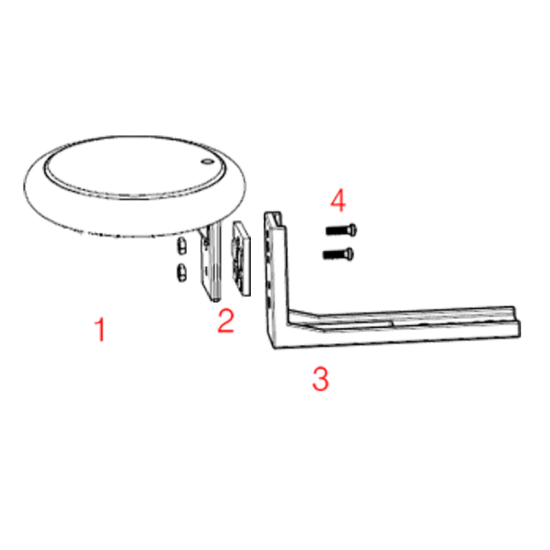 4
1
2
3