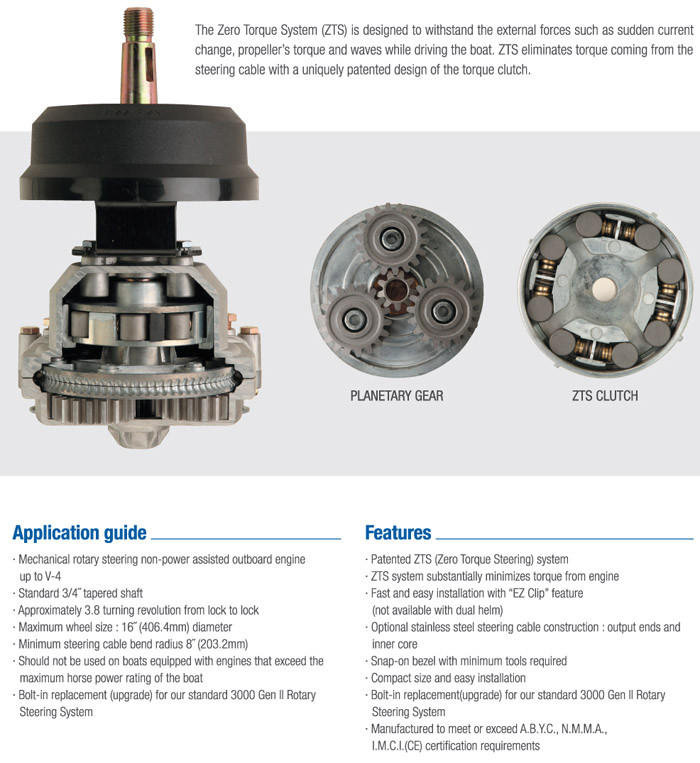 The Zero Torque System (ZTS) is designed to withstand the external forces such as sudden current change, propeller's torque and waves while driving the boat. ZTS eliminates torque coming from the steering cable with a uniquely patented design of the torque clutch.

PLANETARY GEAR

ZTS CLUTCH

Application guide

· Mechanical rotary steering non-power assisted outboard engine up to V-4
· Standard 3/4˝ tapered shaft
· Approximately 3.8 turning revolution from lock to lock
· Maximum wheel size : 16˝ (406.4mm) diameter
· Minimum steering cable bend radius 8˝ (203.2mm)
· Should not be used on boats equipped with engines that exceed the maximum horse power rating of the boat
· Bolt-in replacement (upgrade) for our standard 3000 Gen II Rotary Steering System

Features

· Patented ZTS (Zero Torque Steering) system
· ZTS system substantially minimizes torque from engine
· Fast and easy installation with "EZ Clip" feature (not available with dual helm)
· Optional stainless steel steering cable construction : output ends and inner core
· Snap-on bezel with minimum tools required
· Compact size and easy installation
· Bolt-in replacement(upgrade) for our standard 3000 Gen II Rotary Steering System
· Manufactured to meet or exceed A.B.Y.C., N.M.M.A., I.M.C.I.(CE) certification requirements