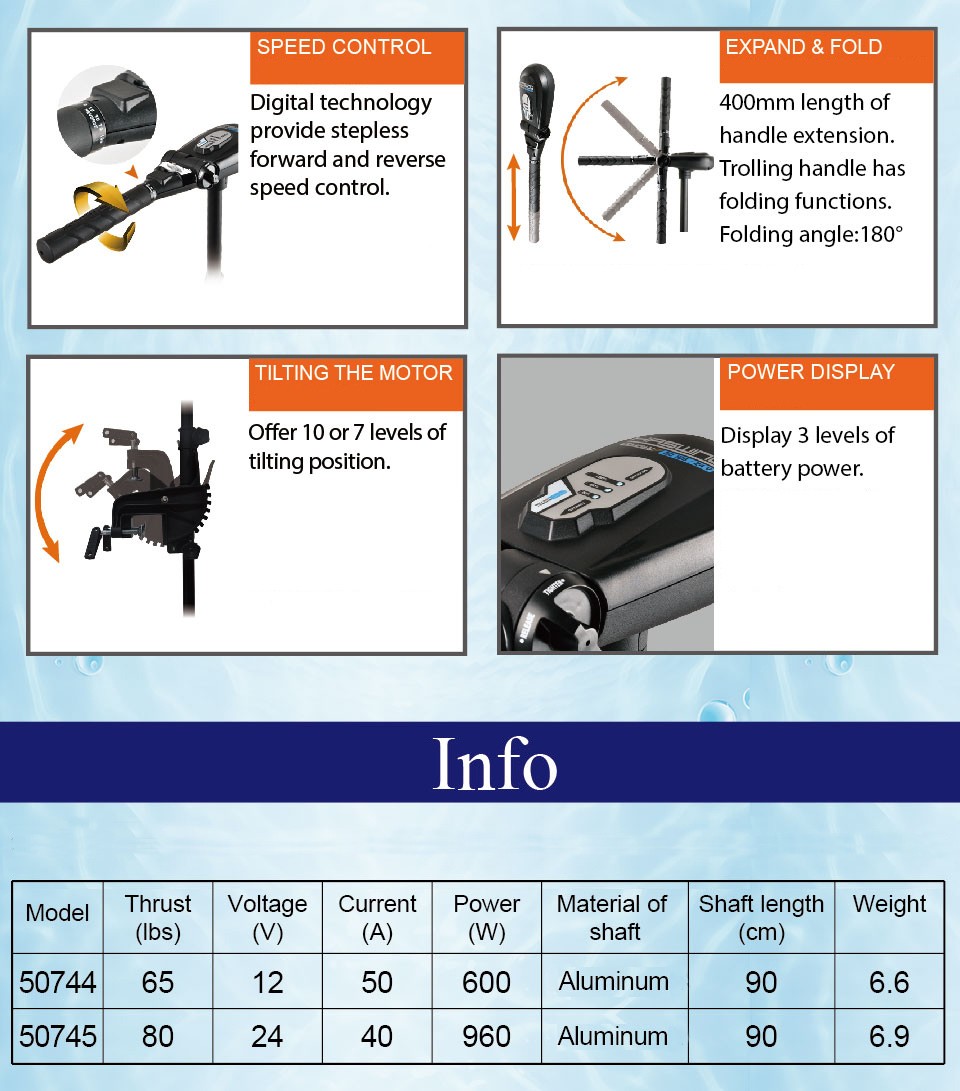 SPEED CONTROL

Digital technology provide stepless forward and reverse speed control.

EXPAND & FOLD

400mm length of handle extension. Trolling handle has folding functions. Folding angle:180°

TILTING THE MOTOR

Offer 10 or 7 levels of tilting position.

POWER DISPLAY

Display 3 levels of battery power.

Info

| Model | Thrust (lbs) | Voltage (V) | Current (A) | Power (W) | Material of shaft | Shaft length (cm) | Weight |
|---|---|---|---|---|---|---|---|
| 50744 | 65 | 12 | 50 | 600 | Aluminum | 90 | 6.6 |
| 50745 | 80 | 24 | 40 | 960 | Aluminum | 90 | 6.9 |