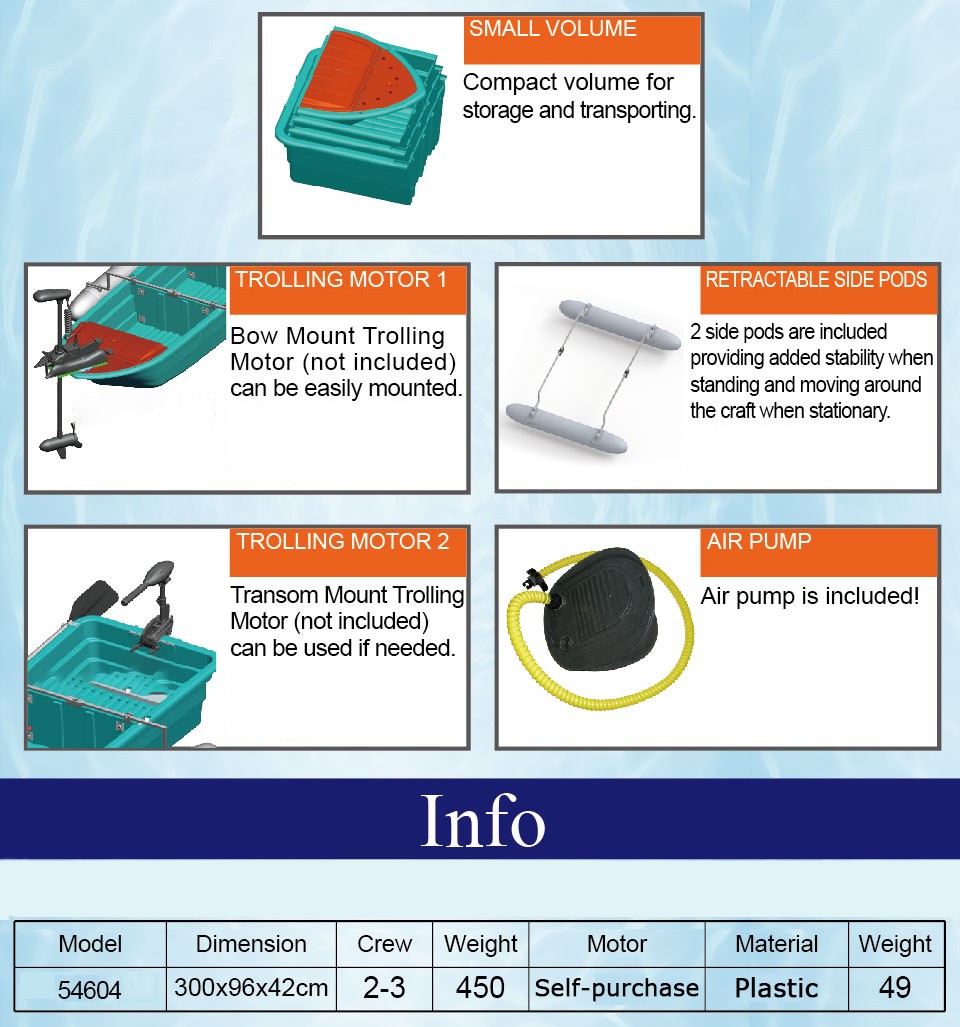 SMALL VOLUME

Compact volume for storage and transporting.

TROLLING MOTOR 1

Bow Mount Trolling Motor (not included) can be easily mounted.

RETRACTABLE SIDE PODS

2 side pods are included providing added stability when standing and moving around the craft when stationary.

TROLLING MOTOR 2

Transom Mount Trolling Motor (not included) can be used if needed.

AIR PUMP

Air pump is included!

Info

| Model | Dimension | Crew | Weight | Motor | Material | Weight |
|---|---|---|---|---|---|---|
| 54604 | 300x96x42cm | 2-3 | 450 | Self-purchase | Plastic | 49 |