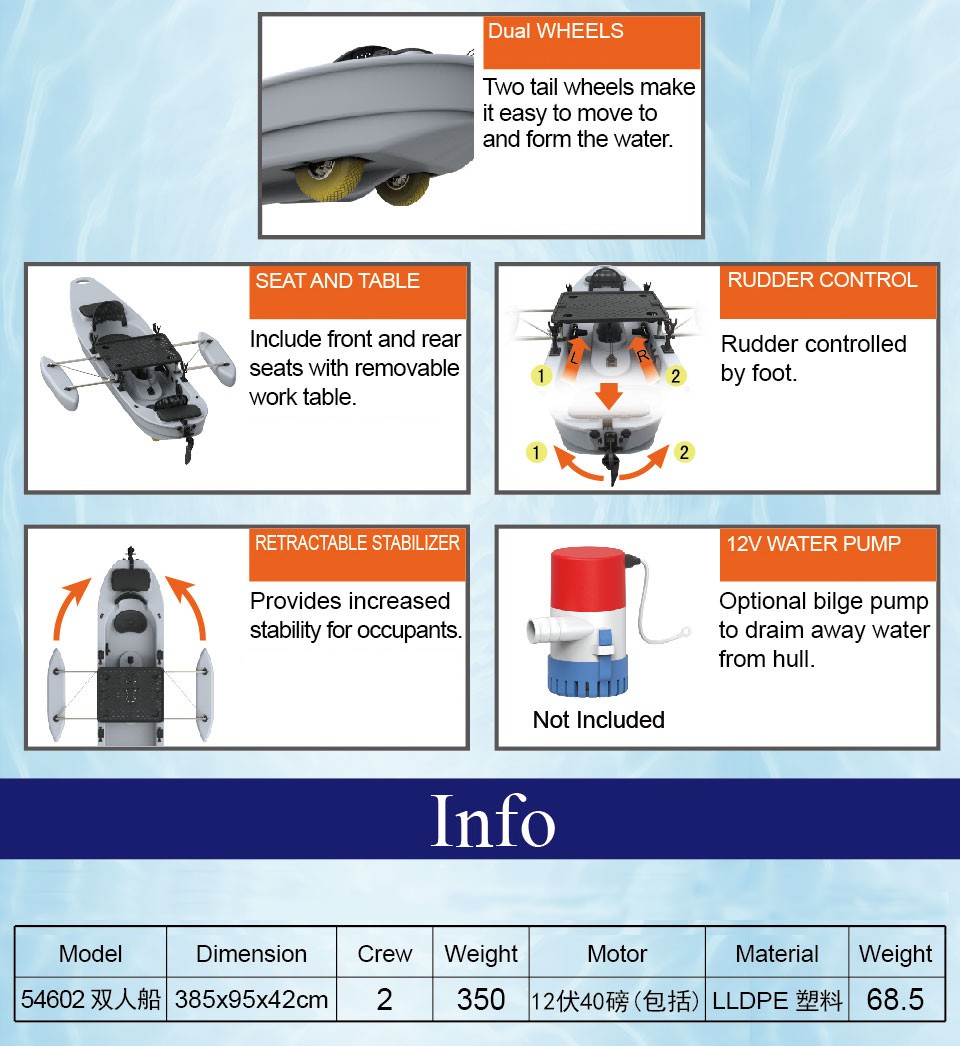 Dual WHEELS

Two tail wheels make it easy to move to and form the water.

SEAT AND TABLE

Include front and rear seats with removable work table.

RUDDER CONTROL

Rudder controlled by foot.

L R
1 2
1 2

RETRACTABLE STABILIZER

Provides increased stability for occupants.

12V WATER PUMP

Optional bilge pump to draim away water from hull.

Not Included

Info

| Model | Dimension | Crew | Weight | Motor | Material | Weight |
|---|---|---|---|---|---|---|
| 54602 双人船 | 385x95x42cm | 2 | 350 | 12伏40磅（包括） | LLDPE 塑料 | 68.5 |