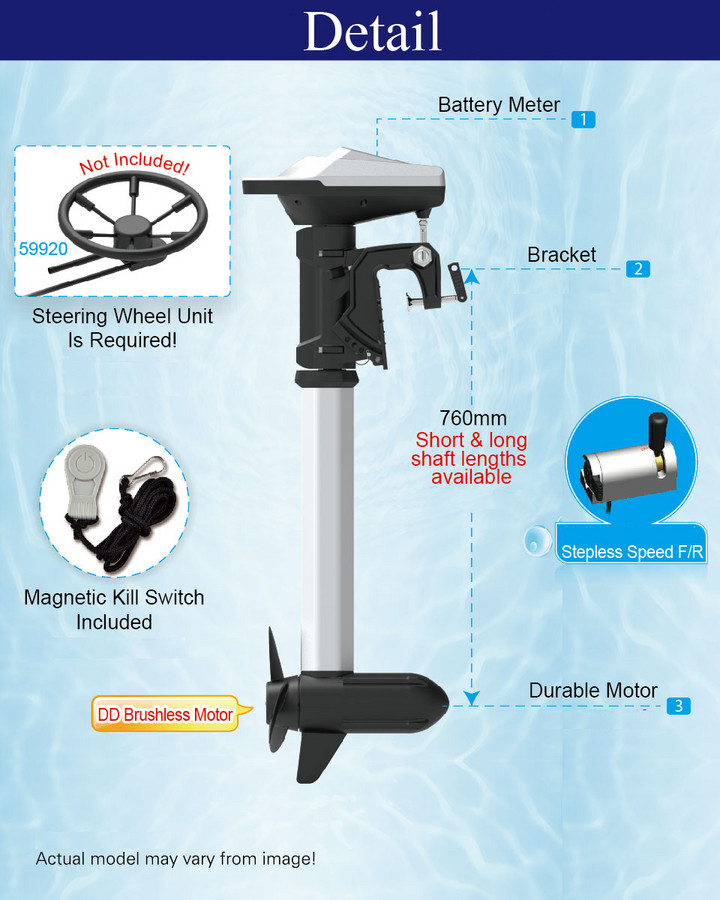 Detail

Battery Meter 1

Not Included!

59920

Steering Wheel Unit Is Required!

Bracket 2

760mm
Short & long shaft lengths available

Stepless Speed F/R

Magnetic Kill Switch Included

DD Brushless Motor

Durable Motor 3

Actual model may vary from image!