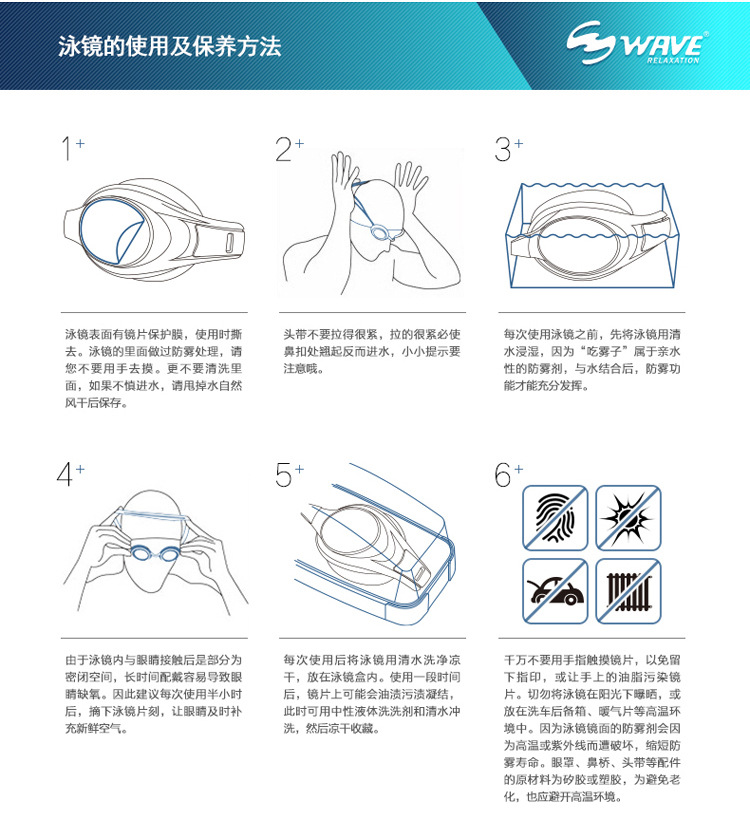 泳镜的使用及保养方法

WAVE
RELAXATION

1+

泳镜表面有镜片保护膜，使用时撕去。泳镜的里面做过防雾处理，请您不要用手去摸。更不要清洗里面，如果不慎进水，请甩掉水自然风干后保存。

2+

头带不要拉得很紧，拉的很紧必使鼻扣处翘起反而进水，小小提示要注意哦。

3+

每次使用泳镜之前，先将泳镜用清水浸湿，因为“吃雾子”属于亲水性的防雾剂，与水结合后，防雾功能才能充分发挥。

4+

由于泳镜内与眼睛接触后是部分为密闭空间，长时间配戴容易导致眼睛缺氧。因此建议每次使用半小时后，摘下泳镜片刻，让眼睛及时补充新鲜空气。

5+

每次使用后将泳镜用清水洗净凉干，放在泳镜盒内。使用一段时间后，镜片上可能会油渍污渍凝结，此时可用中性液体洗洗剂和清水冲洗，然后凉干收藏。

6+

千万不要用手指触摸镜片，以免留下指印，或让手上的油脂污染镜片。切勿将泳镜在阳光下曝晒，或放在洗车后备箱、暖气片等高温环境中。因为泳镜镜面的防雾剂会因为高温或紫外线而遭破坏，缩短防雾寿命。眼罩、鼻桥、头带等配件的原材料为矽胶或塑胶，为避免老化，也应避开高温环境。