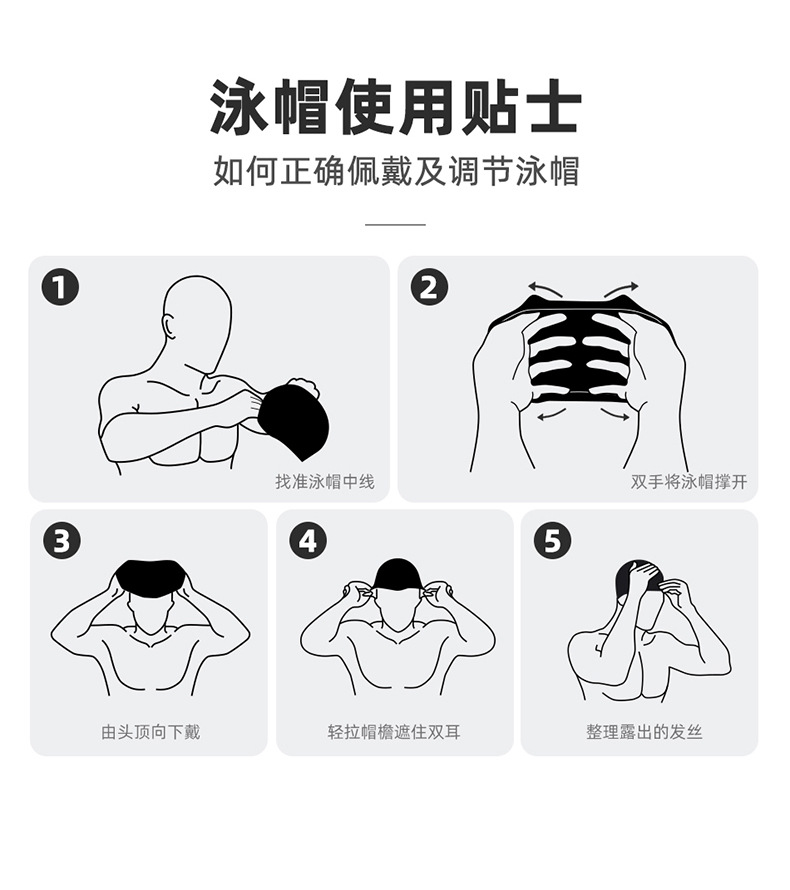 泳帽使用贴士
如何正确佩戴及调节泳帽

1
找准泳帽中线

2
双手将泳帽撑开

3
由头顶向下戴

4
轻拉帽檐遮住双耳

5
整理露出的发丝