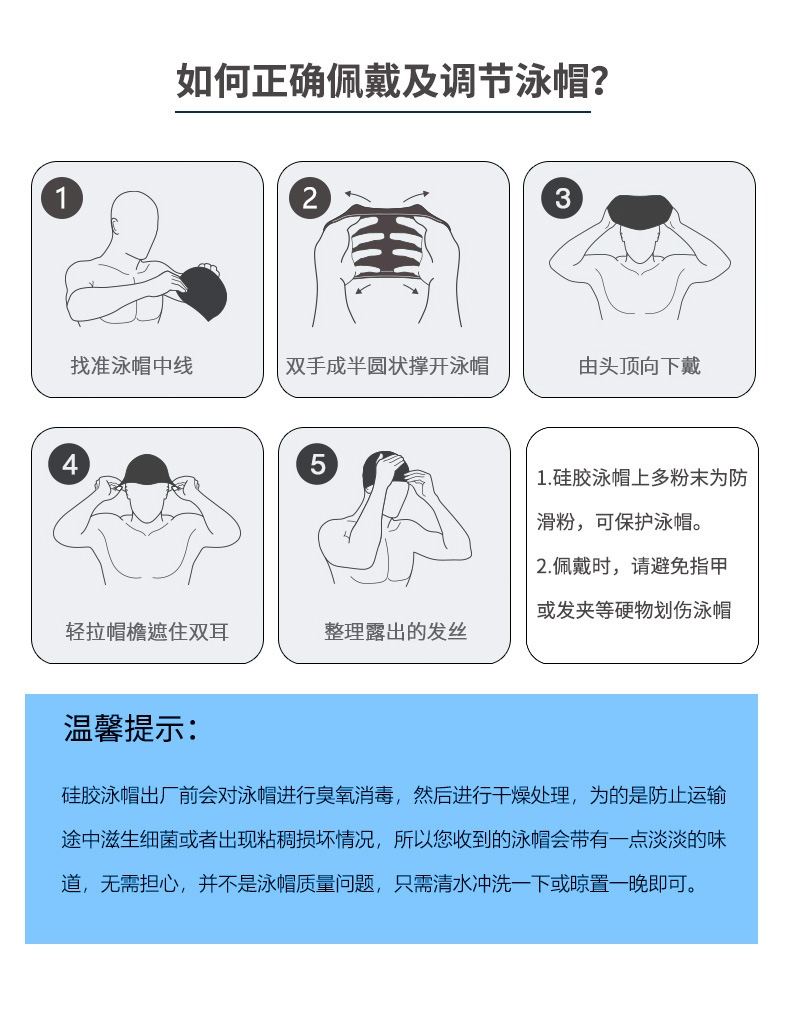 如何正确佩戴及调节泳帽?

1
找准泳帽中线

2
双手成半圆状撑开泳帽

3
由头顶向下戴

4
轻拉帽檐遮住双耳

5
整理露出的发丝

1.硅胶泳帽上多粉末为防滑粉，可保护泳帽。
2.佩戴时，请避免指甲或发夹等硬物划伤泳帽

温馨提示:

硅胶泳帽出厂前会对泳帽进行臭氧消毒，然后进行干燥处理，为的是防止运输途中滋生细菌或者出现粘稠损坏情况，所以您收到的泳帽会带有一点淡淡的味道，无需担心，并不是泳帽质量问题，只需清水冲洗一下或晾置一晚即可。