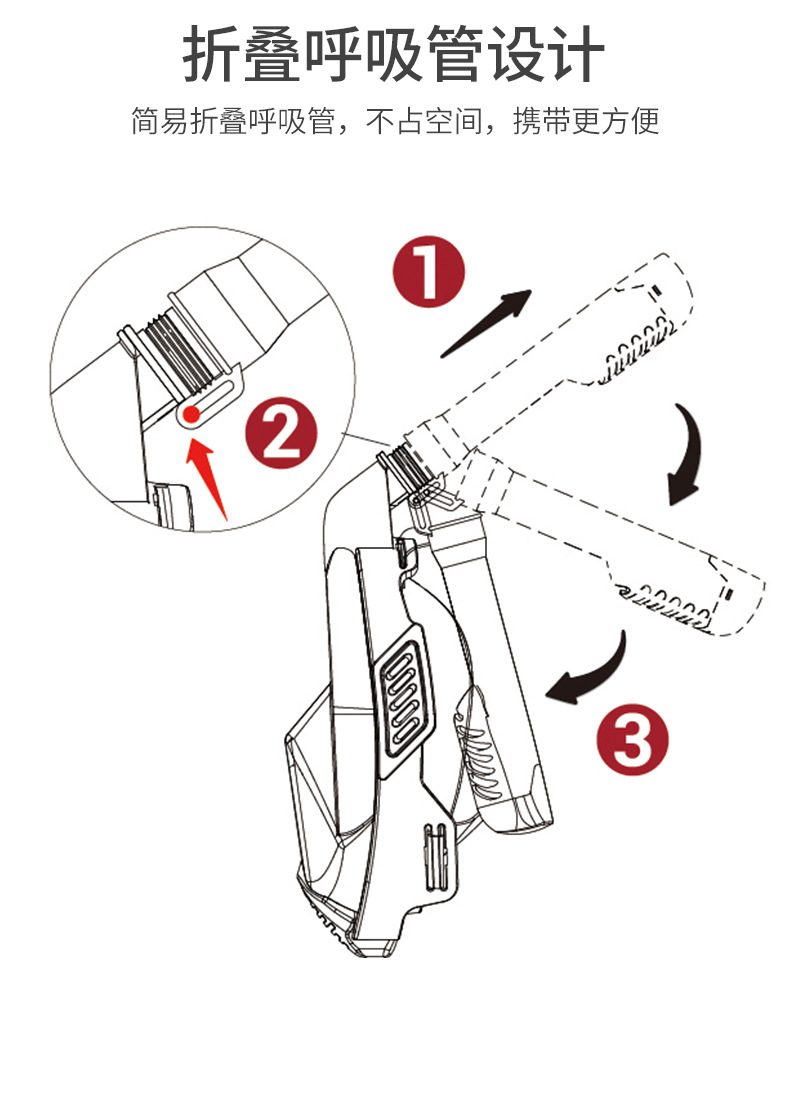 折叠呼吸管设计

简易折叠呼吸管，不占空间，携带更方便

1

2

3