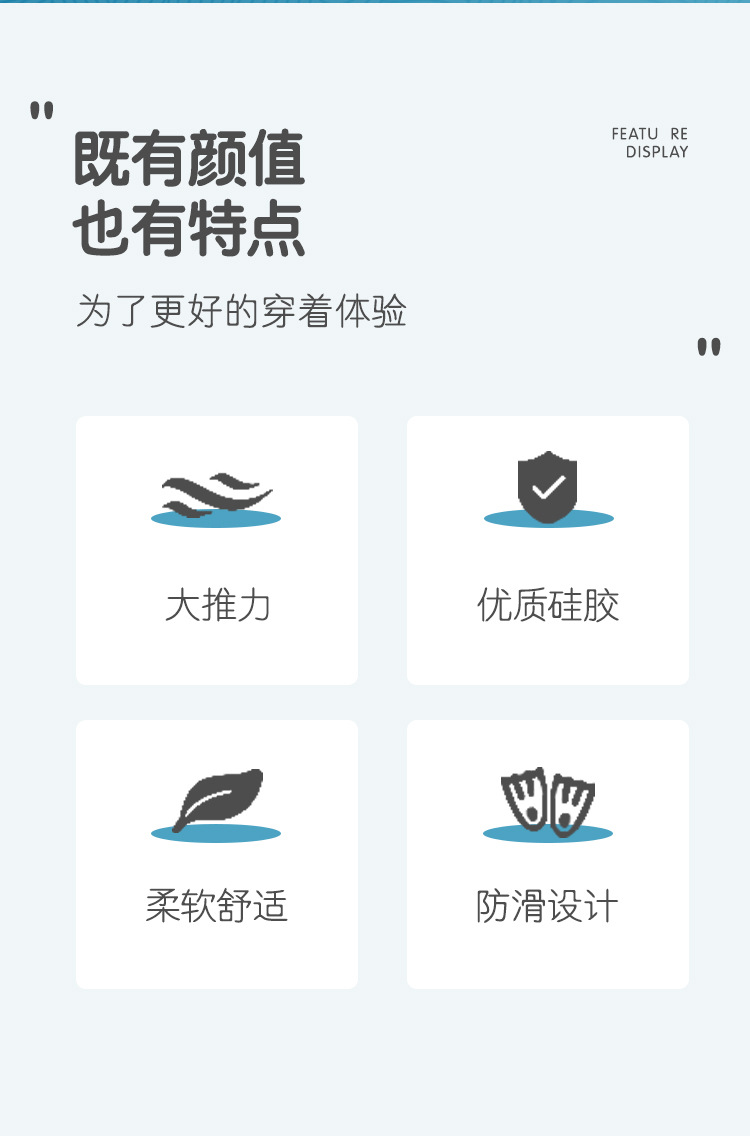 "
既有颜值
也有特点

FEATU RE
DISPLAY

为了更好的穿着体验

"

大推力

优质硅胶

柔软舒适

防滑设计