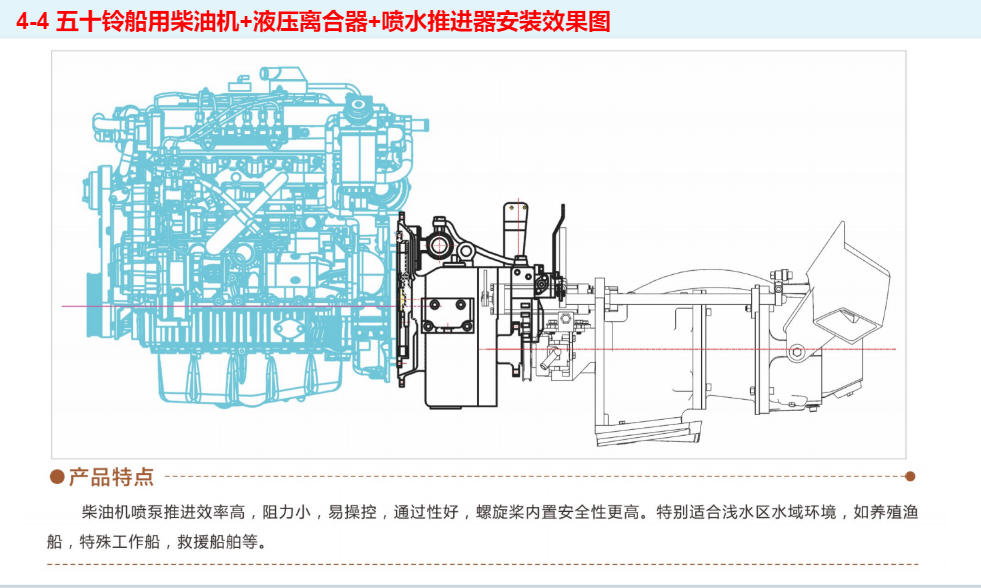 4-4 五十铃船用柴油机+液压离合器+喷水推进器安装效果图

产品特点

柴油机喷泵推进效率高，阻力小，易操控，通过性好，螺旋桨内置安全性更高。特别适合浅水区水域环境，如养殖渔船，特殊工作船，救援船舶等。