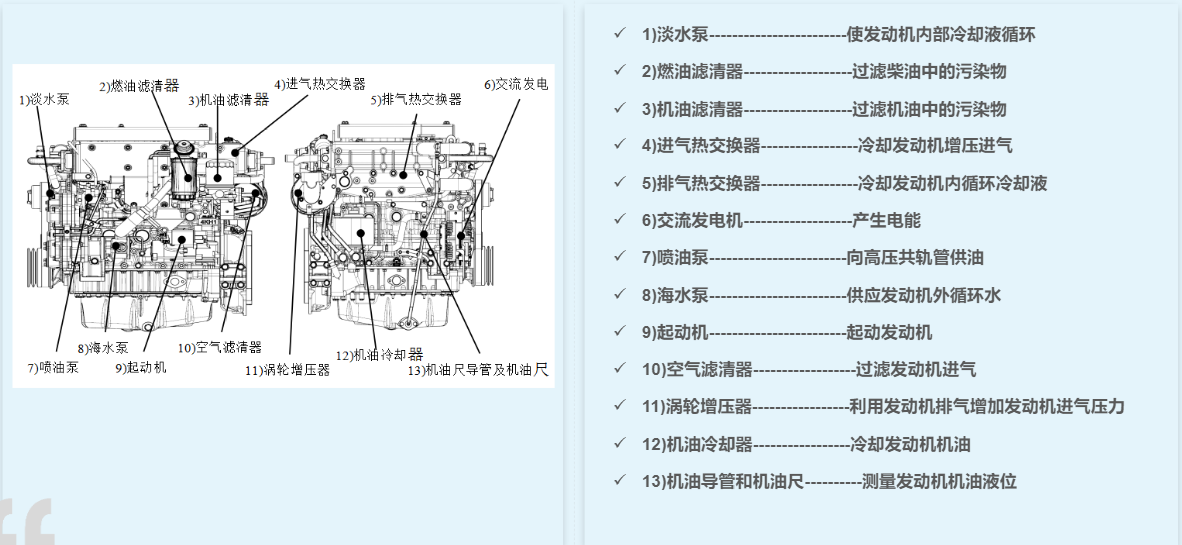 1)淡水泵
2)燃油滤清器
3)机油滤清器
4)进气热交换器
5)排气热交换器
6)交流发电
7)喷油泵
8)海水泵
9)起动机
10)空气滤清器
11)涡轮增压器
12)机油冷却器
13)机油尺导管及机油尺

✓ 1)淡水泵------------------------使发动机内部冷却液循环
✓ 2)燃油滤清器-------------------过滤柴油中的污染物
✓ 3)机油滤清器-------------------过滤机油中的污染物
✓ 4)进气热交换器-----------------冷却发动机增压进气
✓ 5)排气热交换器-----------------冷却发动机内循环冷却液
✓ 6)交流发电机-------------------产生电能
✓ 7)喷油泵------------------------向高压共轨管供油
✓ 8)海水泵------------------------供应发动机外循环水
✓ 9)起动机------------------------起动发动机
✓ 10)空气滤清器------------------过滤发动机进气
✓ 11)涡轮增压器-----------------利用发动机排气增加发动机进气压力
✓ 12)机油冷却器-----------------冷却发动机机油
✓ 13)机油导管和机油尺----------测量发动机机油液位