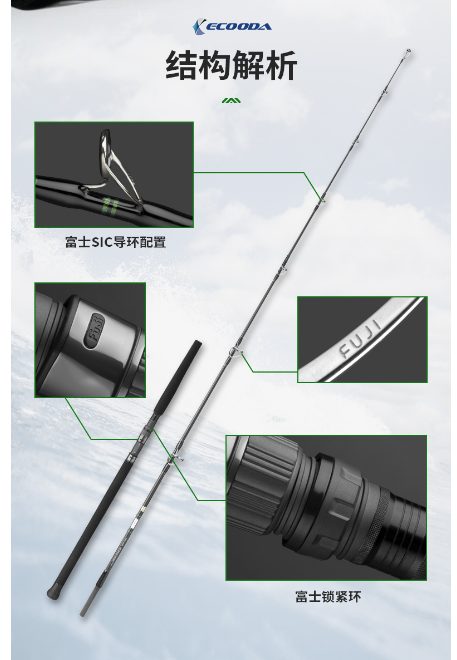 ECOODA

结构解析

富士SIC导环配置

Fuji

FUJI

富士锁紧环