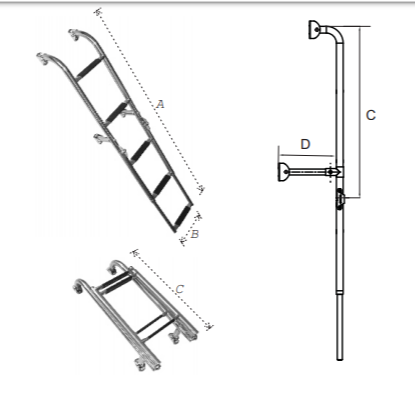 A
B
C
C
D