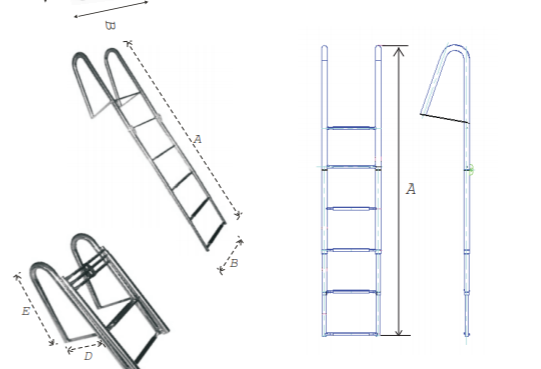 B

A

B

E

D

A